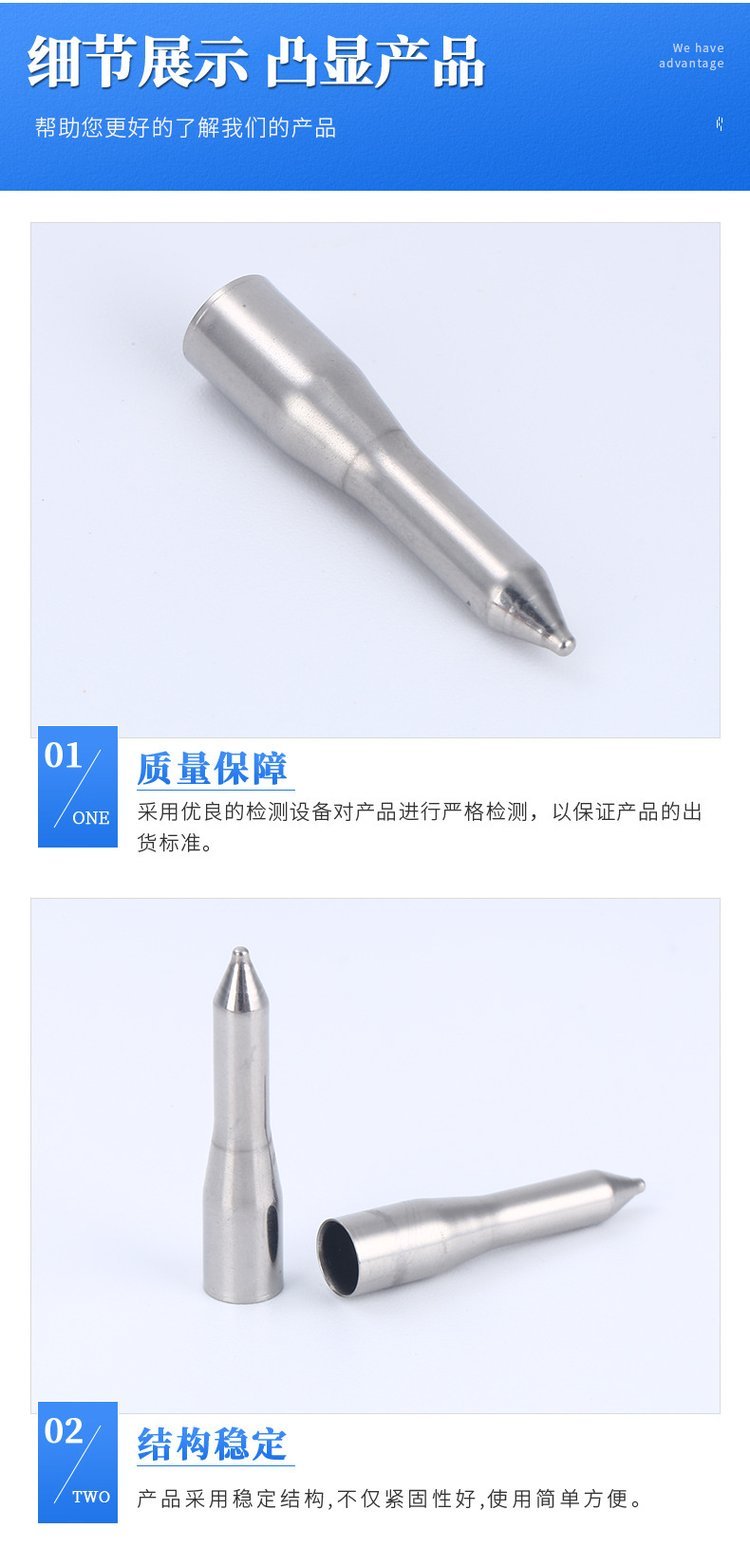 细节展示 凸显产品

We have advantage

帮助您更好的了解我们的产品

01
ONE

质量保障

采用优良的检测设备对产品进行严格检测，以保证产品的出货标准。

02
TWO

结构稳定

产品采用稳定结构,不仅紧固性好,使用简单方便。